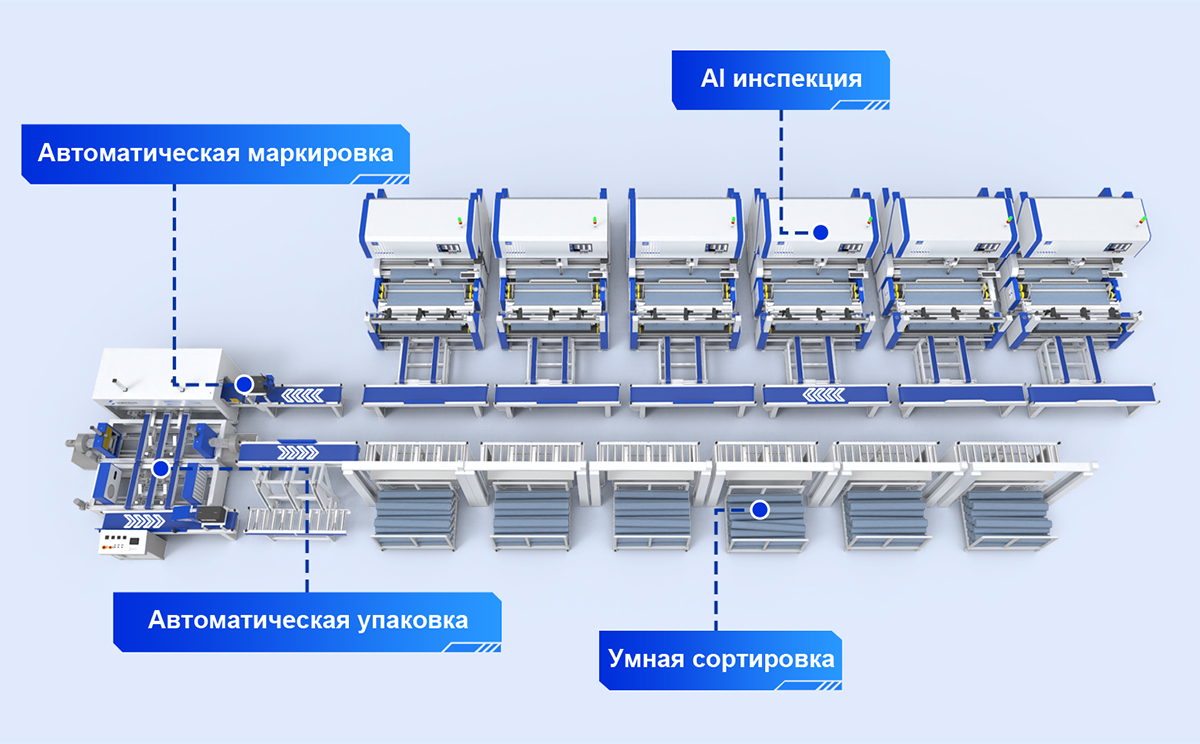 AI инспекция

Автоматическая маркировка

Автоматическая упаковка

Умная сортировка